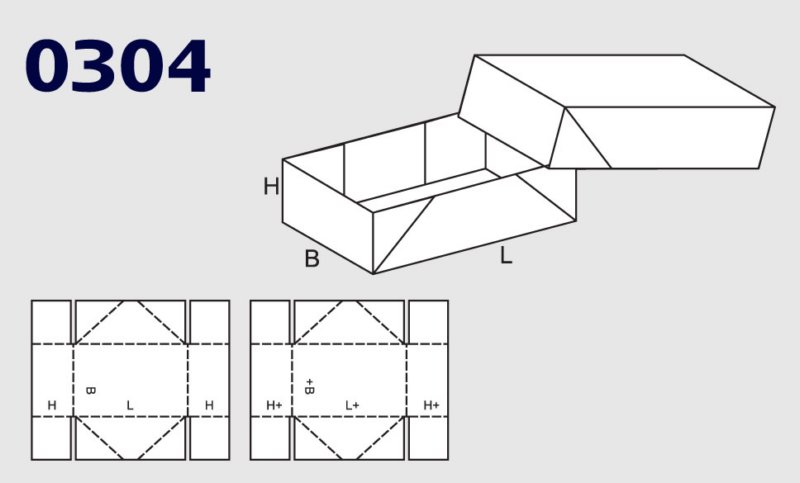 0304

H
B
L

H
B
L
H

H+
B+
L+
H+